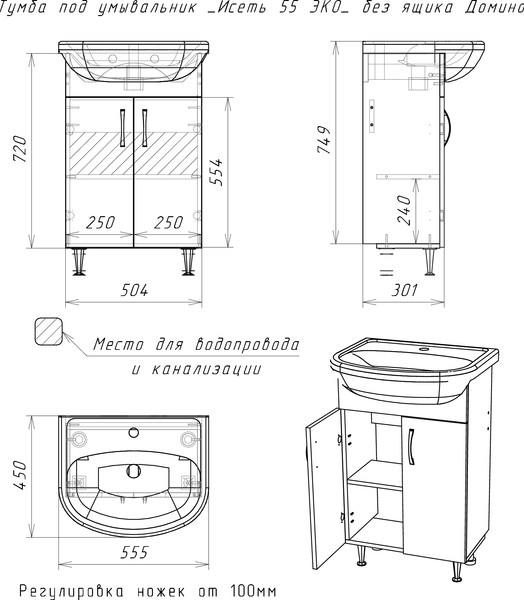 Тумба под умывальник _Исеть 55 ЭКО_ без ящика Домино

720

554

250

250

504

749

240

301

Место для водопровода и канализации

450

555

Регулировка ножек от 100мм