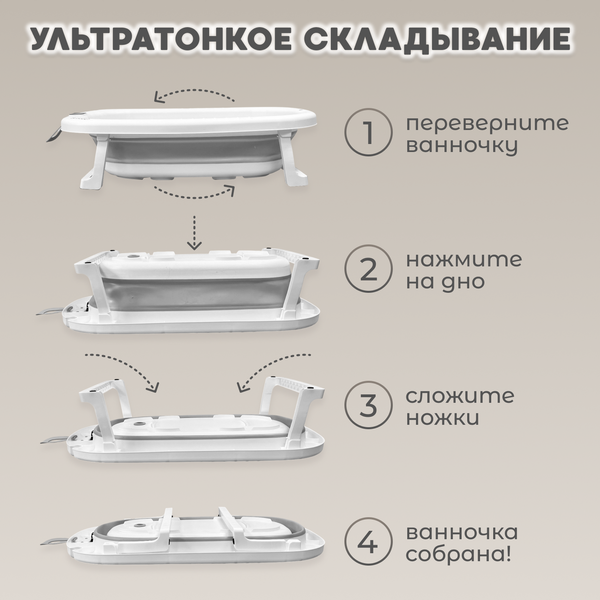 УЛЬТРАТОНКОЕ СКЛАДЫВАНИЕ

1 переверните ванночку

2 нажмите на дно

3 сложите ножки

4 ванночка собрана!