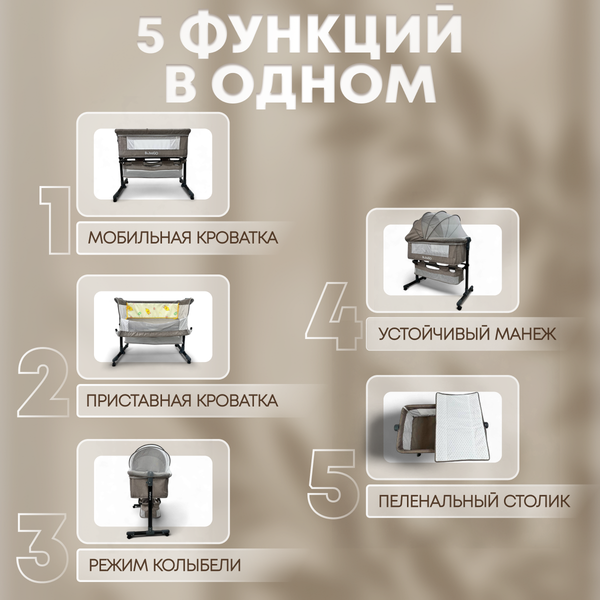 5 ФУНКЦИЙ В ОДНОМ

1
МОБИЛЬНАЯ КРОВАТКА

2
ПРИСТАВНАЯ КРОВАТКА

3
РЕЖИМ КОЛЫБЕЛИ

4
УСТОЙЧИВЫЙ МАНЕЖ

5
ПЕЛЕНАЛЬНЫЙ СТОЛИК