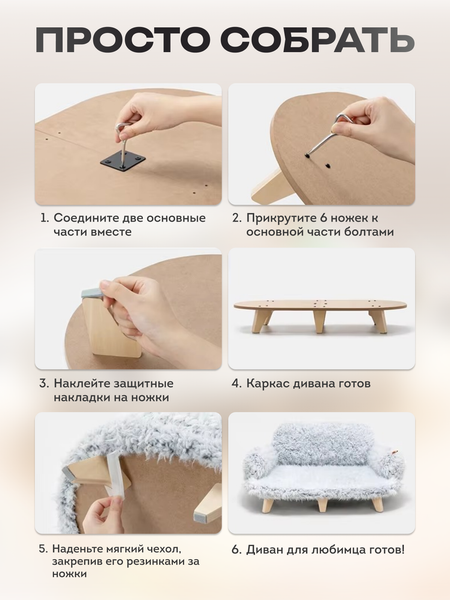 ПРОСТО СОБРАТЬ

1. Соедините две основные части вместе

2. Прикрутите 6 ножек к основной части болтами

3. Наклейте защитные накладки на ножки

4. Каркас дивана готов

5. Наденьте мягкий чехол, закрепив его резинками за ножки

6. Диван для любимца готов!