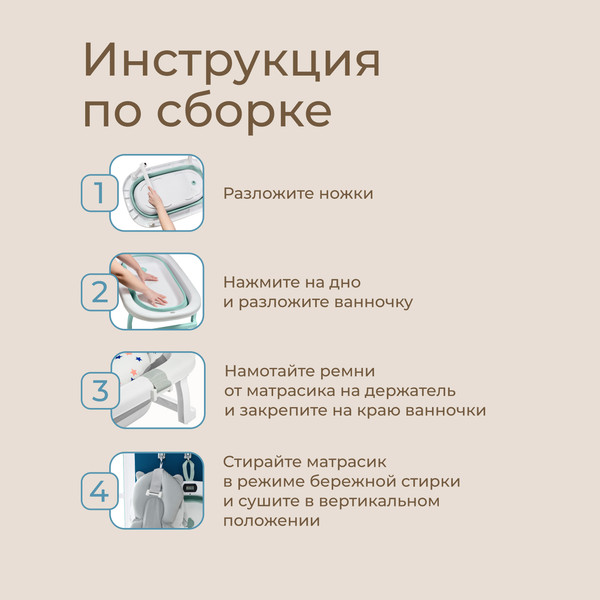 Инструкция по сборке

1

Разложите ножки

2

Нажмите на дно и разложите ванночку

3

Намотайте ремни от матрасика на держатель и закрепите на краю ванночки

4

Стирайте матрасик в режиме бережной стирки и сушите в вертикальном положении