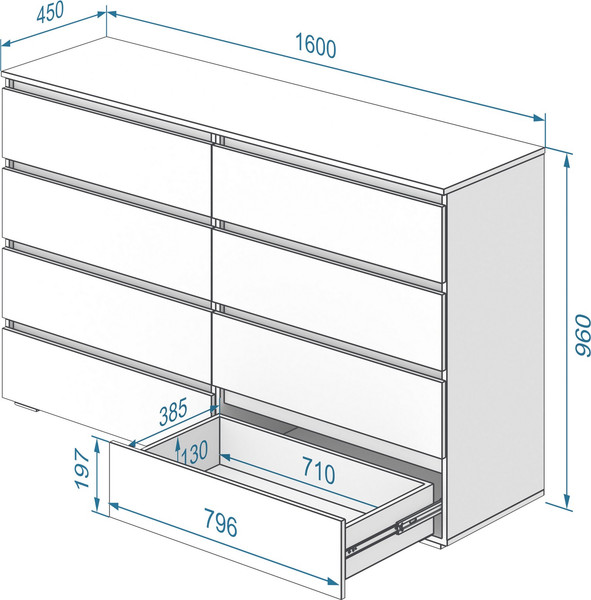 450
1600
960
385
130
710
197
796