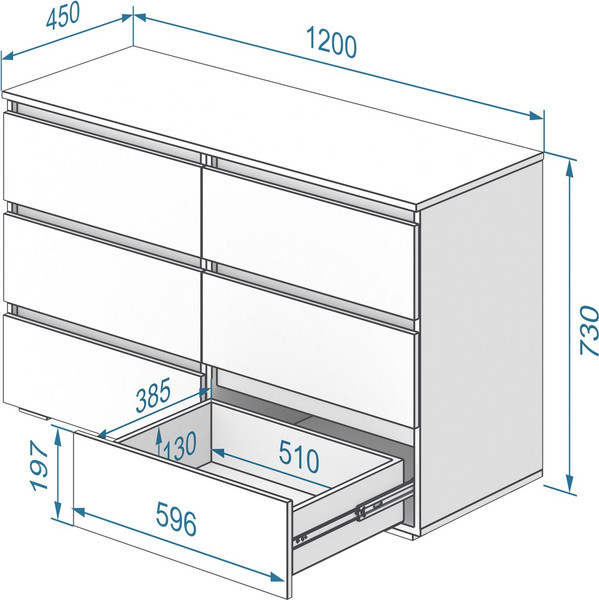 450
1200
730
385
130
510
197
596