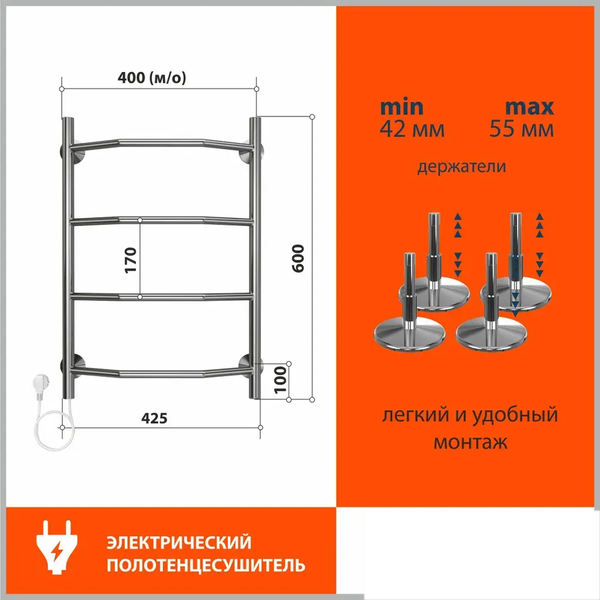 400 (м/о)

170

600

100

425

min
42 мм

max
55 мм

держатели

легкий и удобный монтаж

ЭЛЕКТРИЧЕСКИЙ ПОЛОТЕНЦЕСУШИТЕЛЬ