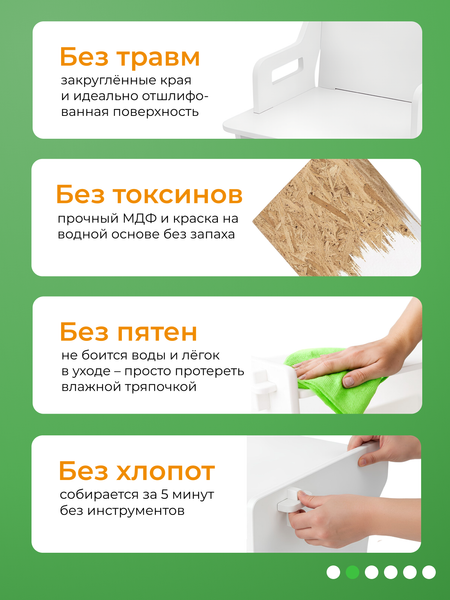 Без травм
закруглённые края и идеально отшлифованная поверхность

Без токсинов
прочный МДФ и краска на водной основе без запаха

Без пятен
не боится воды и лёгок в уходе – просто протереть влажной тряпочкой

Без хлопот
собирается за 5 минут без инструментов