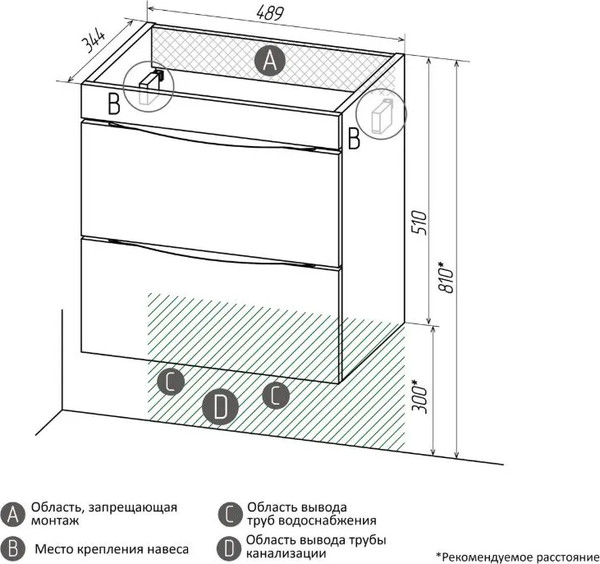 489
344
A
B
B
510
810*
300*
C
D
C

A Область, запрещающая монтаж

B Место крепления навеса

C Область вывода труб водоснабжения

D Область вывода трубы канализации

*Рекомендуемое расстояние