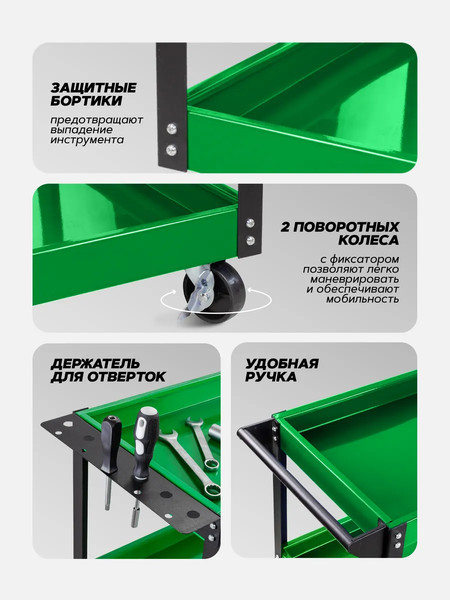 ЗАЩИТНЫЕ БОРТИКИ

предотвращают выпадение инструмента

2 ПОВОРОТНЫХ КОЛЕСА

с фиксатором позволяют легко маневрировать и обеспечивают мобильность

ДЕРЖАТЕЛЬ ДЛЯ ОТВЕРТОК

УДОБНАЯ РУЧКА