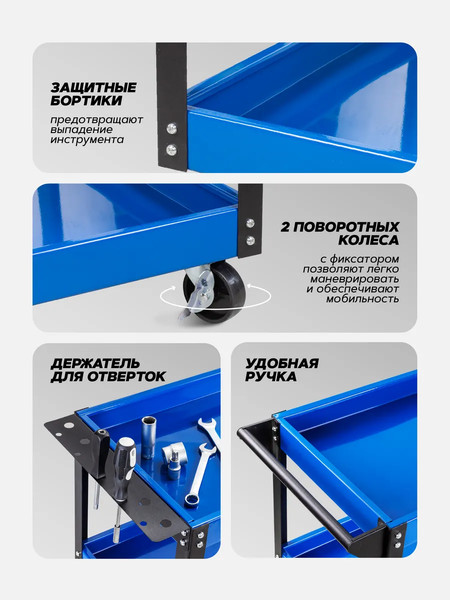 ЗАЩИТНЫЕ БОРТИКИ

предотвращают выпадение инструмента

2 ПОВОРОТНЫХ КОЛЕСА

с фиксатором позволяют легко маневрировать и обеспечивают мобильность

ДЕРЖАТЕЛЬ ДЛЯ ОТВЕРТОК

УДОБНАЯ РУЧКА