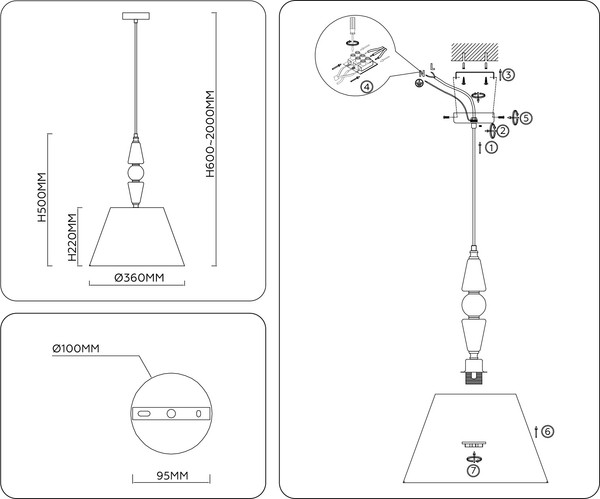 H600~2000MM

H500MM

H220MM

Ø360MM

Ø100MM

95MM

N L

④

③

⑤

②

①

⑥

⑦