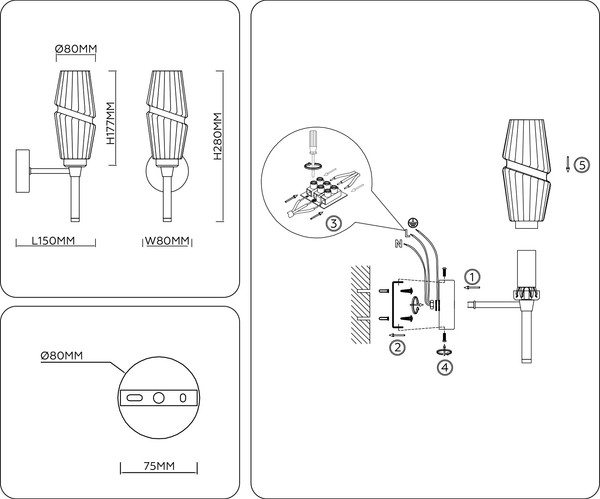 Ø80MM
H177MM
H280MM
L150MM
W80MM

Ø80MM
75MM

3
L
N
1
2
4
5