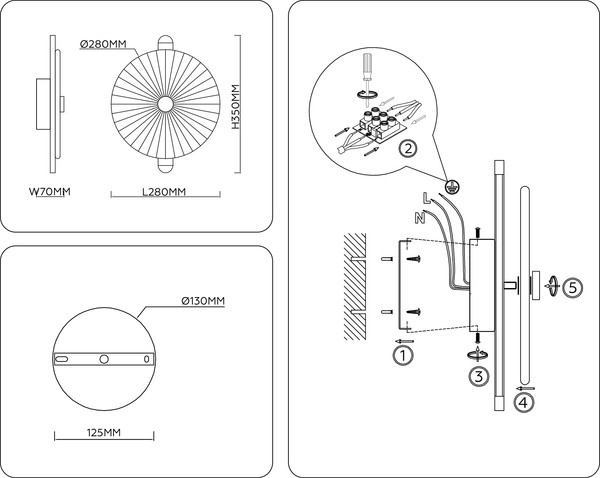 Ø280MM

H350MM

W70MM

L280MM

Ø130MM

125MM

2

L

N

1

3

4

5