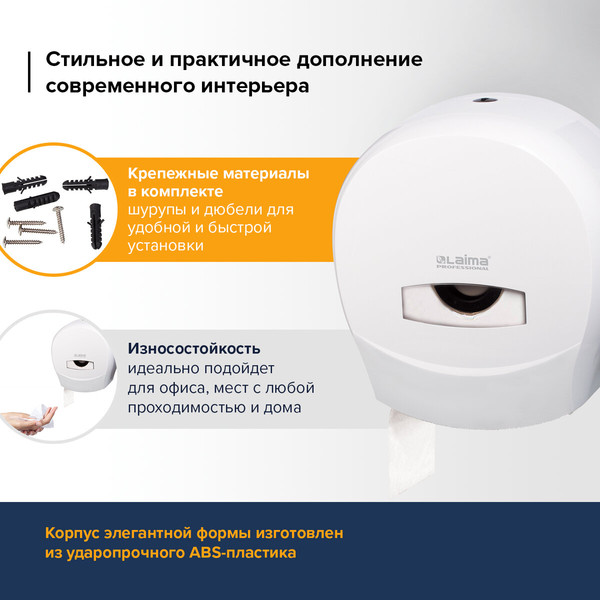 Стильное и практичное дополнение современного интерьера

Крепежные материалы в комплекте
шурупы и дюбели для удобной и быстрой установки

Laima
PROFESSIONAL

Износостойкость
идеально подойдет для офиса, мест с любой проходимостью и дома

Корпус элегантной формы изготовлен из ударопрочного ABS-пластика