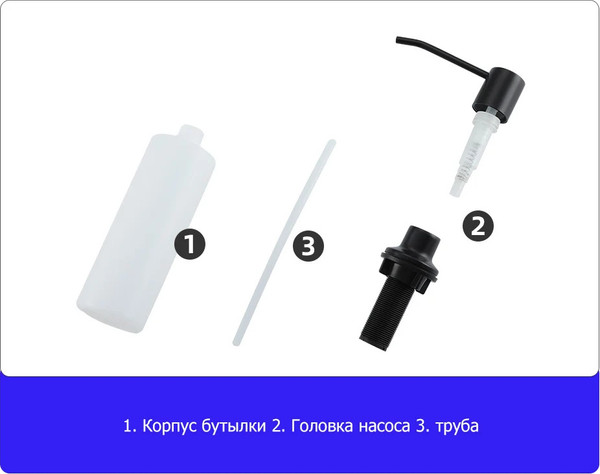 1

3

2

1. Корпус бутылки 2. Головка насоса 3. труба