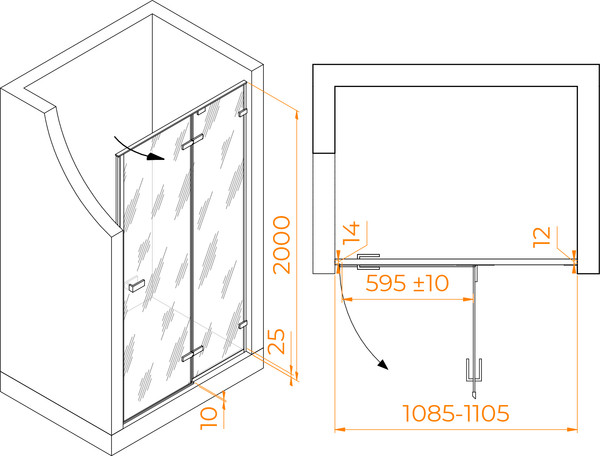 2000
25
10
14
12
595 ±10
1085-1105