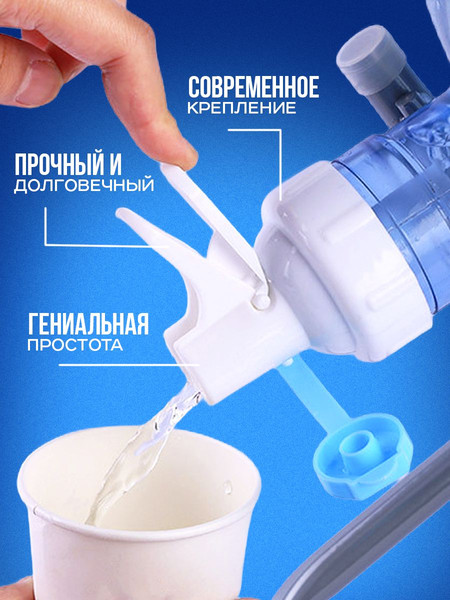 СОВРЕМЕННОЕ
КРЕПЛЕНИЕ

ПРОЧНЫЙ И
ДОЛГОВЕЧНЫЙ

ГЕНИАЛЬНАЯ
ПРОСТОТА