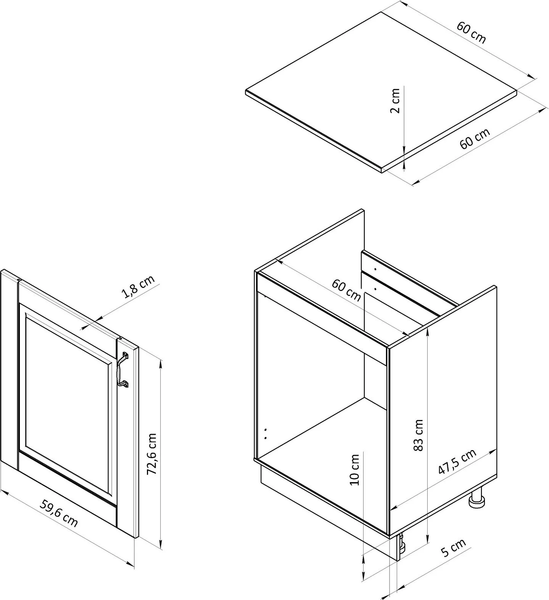 60 cm
2 cm
60 cm
1,8 cm
72,6 cm
59,6 cm
60 cm
83 cm
10 cm
47,5 cm
5 cm