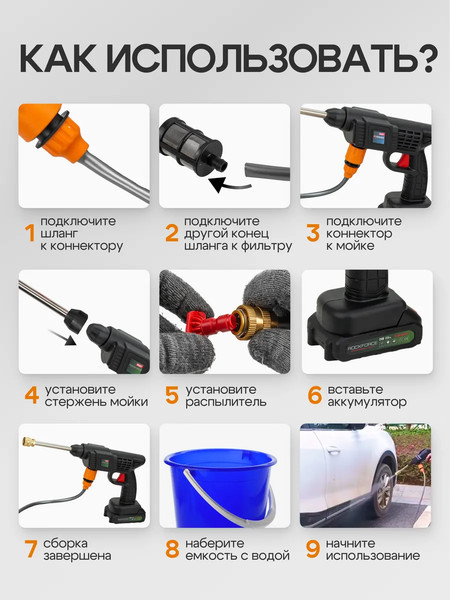 КАК ИСПОЛЬЗОВАТЬ?

1 подключите шланг к коннектору

2 подключите другой конец шланга к фильтру

3 подключите коннектор к мойке

4 установите стержень мойки

5 установите распылитель

ROCKFORCE

6 вставьте аккумулятор

7 сборка завершена

8 наберите емкость с водой

9 начните использование