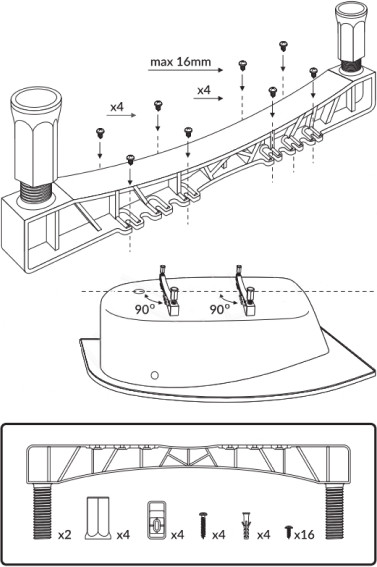 max 16mm
x4
x4
90°
90°
x2
x4
x4
x4
x4
x16