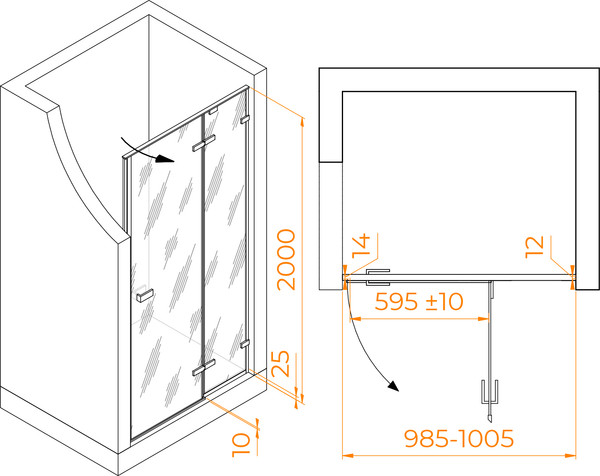 2000
25
10
14
12
595 ±10
985-1005