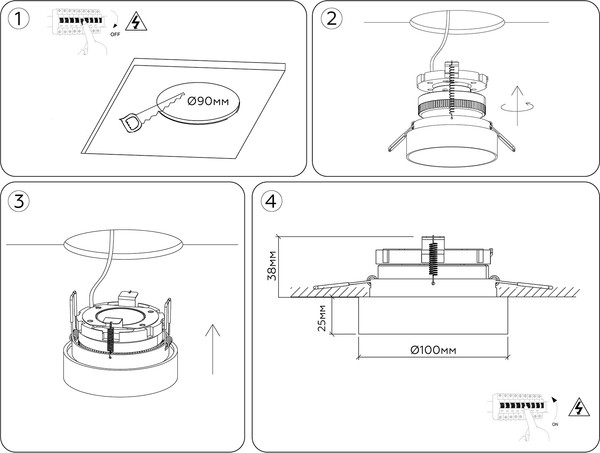 1

OFF

Ø90мм

2

3

4

38мм

25мм

Ø100мм

ON