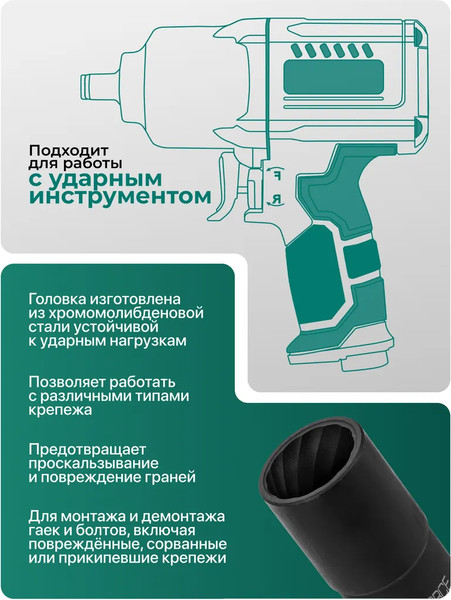 Подходит для работы
с ударным инструментом

F
R

Головка изготовлена из хромомолибденовой стали устойчивой к ударным нагрузкам

Позволяет работать с различными типами крепежа

Предотвращает проскальзывание и повреждение граней

Для монтажа и демонтажа гаек и болтов, включая повреждённые, сорванные или прикипевшие крепежи