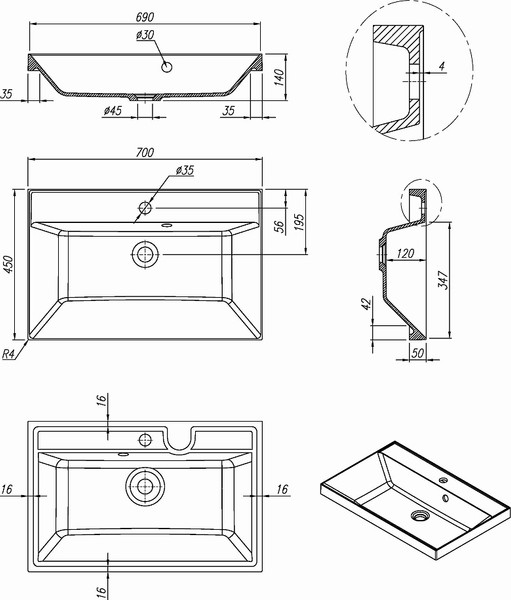 690
ø30
140
35
ø45
35
4
700
ø35
56
195
450
R4
120
347
42
50
16
16
16
16