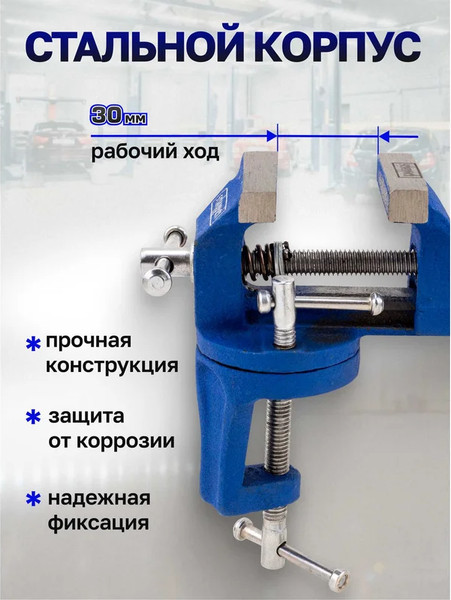 СТАЛЬНОЙ КОРПУС

30мм

рабочий ход

* прочная конструкция

* защита от коррозии

* надежная фиксация