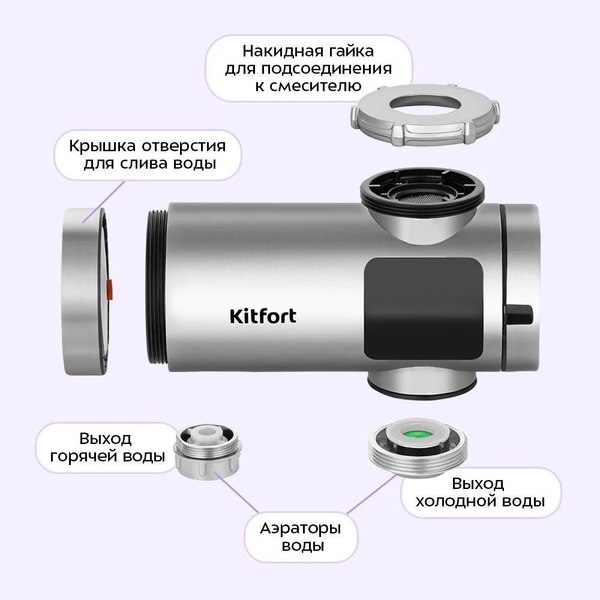 Накидная гайка для подсоединения к смесителю

Крышка отверстия для слива воды

Kitfort

Выход горячей воды

Выход холодной воды

Аэраторы воды