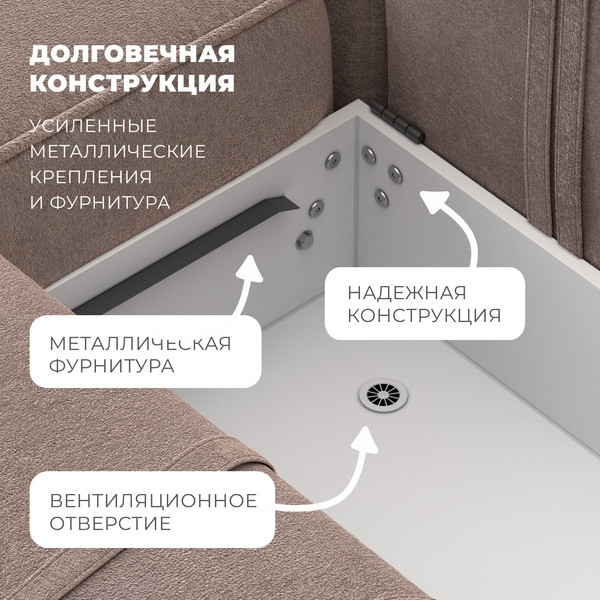 ДОЛГОВЕЧНАЯ КОНСТРУКЦИЯ

УСИЛЕННЫЕ МЕТАЛЛИЧЕСКИЕ КРЕПЛЕНИЯ И ФУРНИТУРА

НАДЕЖНАЯ КОНСТРУКЦИЯ

МЕТАЛЛИЧЕСКАЯ ФУРНИТУРА

ВЕНТИЛЯЦИОННОЕ ОТВЕРСТИЕ