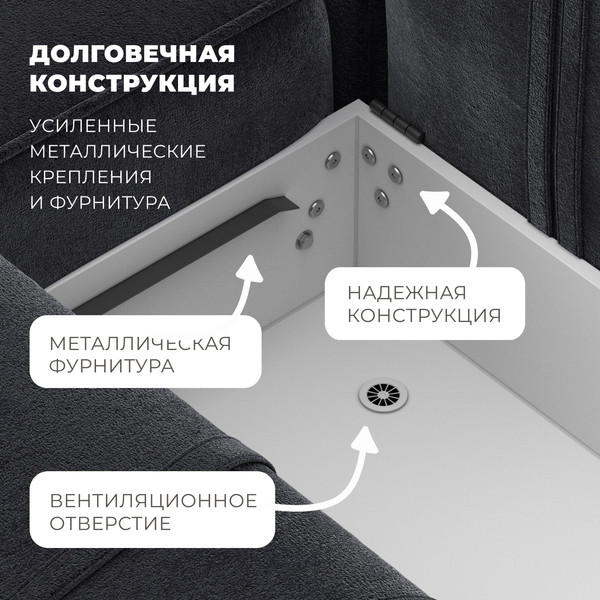 ДОЛГОВЕЧНАЯ КОНСТРУКЦИЯ

УСИЛЕННЫЕ МЕТАЛЛИЧЕСКИЕ КРЕПЛЕНИЯ И ФУРНИТУРА

НАДЕЖНАЯ КОНСТРУКЦИЯ

МЕТАЛЛИЧЕСКАЯ ФУРНИТУРА

ВЕНТИЛЯЦИОННОЕ ОТВЕРСТИЕ