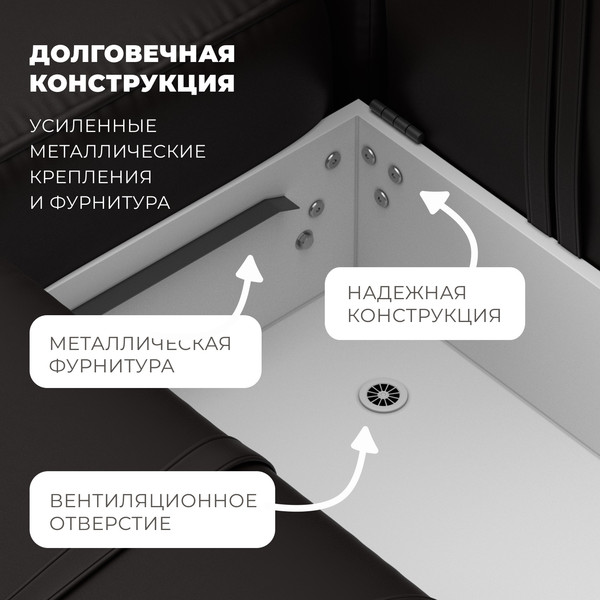 ДОЛГОВЕЧНАЯ КОНСТРУКЦИЯ

УСИЛЕННЫЕ МЕТАЛЛИЧЕСКИЕ КРЕПЛЕНИЯ И ФУРНИТУРА

НАДЕЖНАЯ КОНСТРУКЦИЯ

МЕТАЛЛИЧЕСКАЯ ФУРНИТУРА

ВЕНТИЛЯЦИОННОЕ ОТВЕРСТИЕ