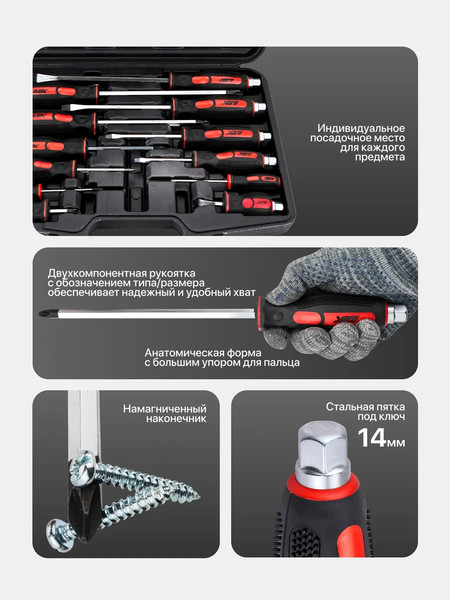 Индивидуальное посадочное место для каждого предмета

Двухкомпонентная рукоятка с обозначением типа/размера обеспечивает надежный и удобный хват

Анатомическая форма с большим упором для пальца

Намагниченный наконечник

Стальная пятка под ключ

14мм