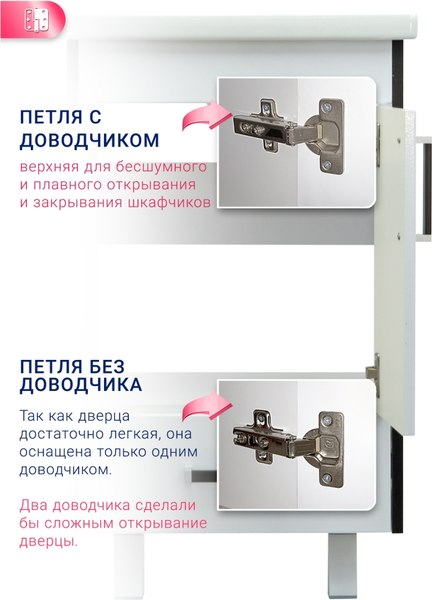 ПЕТЛЯ С ДОВОДЧИКОМ

верхняя для бесшумного и плавного открывания и закрывания шкафчиков

ПЕТЛЯ БЕЗ ДОВОДЧИКА

Так как дверца достаточно легкая, она оснащена только одним доводчиком.

Два доводчика сделали бы сложным открывание дверцы.