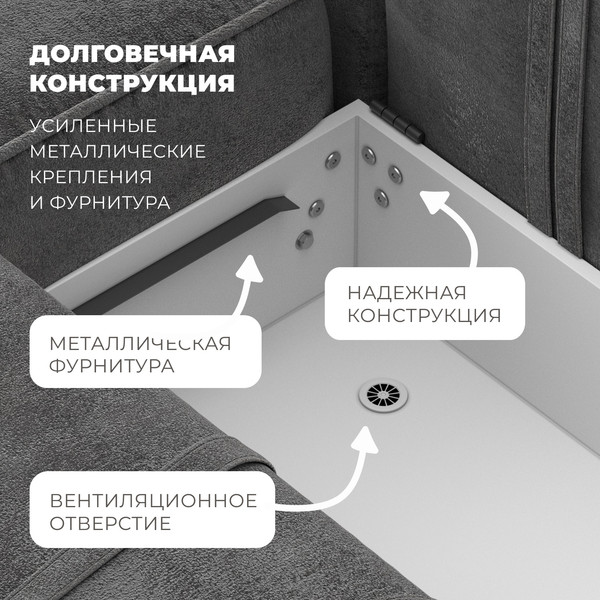 ДОЛГОВЕЧНАЯ КОНСТРУКЦИЯ

УСИЛЕННЫЕ МЕТАЛЛИЧЕСКИЕ КРЕПЛЕНИЯ И ФУРНИТУРА

НАДЕЖНАЯ КОНСТРУКЦИЯ

МЕТАЛЛИЧЕСКАЯ ФУРНИТУРА

ВЕНТИЛЯЦИОННОЕ ОТВЕРСТИЕ