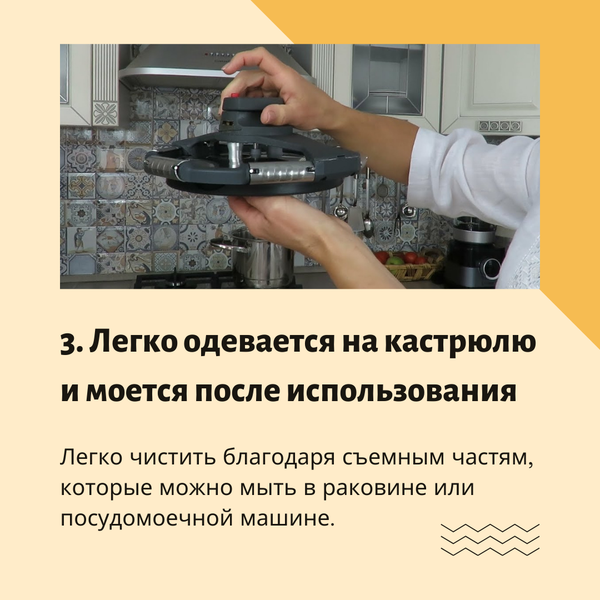 3. Легко одевается на кастрюлю и моется после использования

Легко чистить благодаря съемным частям, которые можно мыть в раковине или посудомоечной машине.