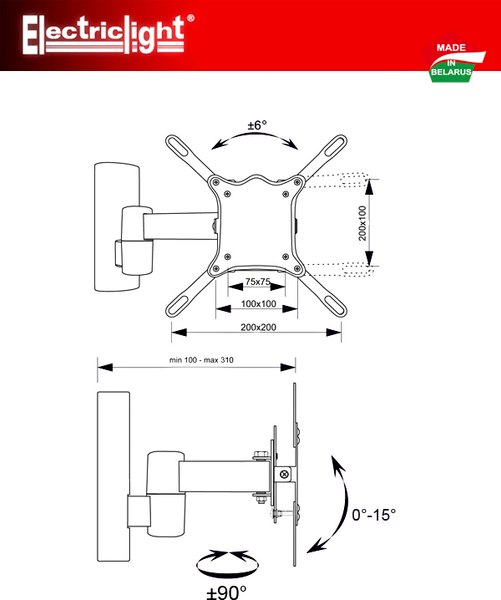 Electriclight®

MADE IN BELARUS

±6°

200x100

75x75

100x100

200x200

min 100 - max 310

0°-15°

±90°