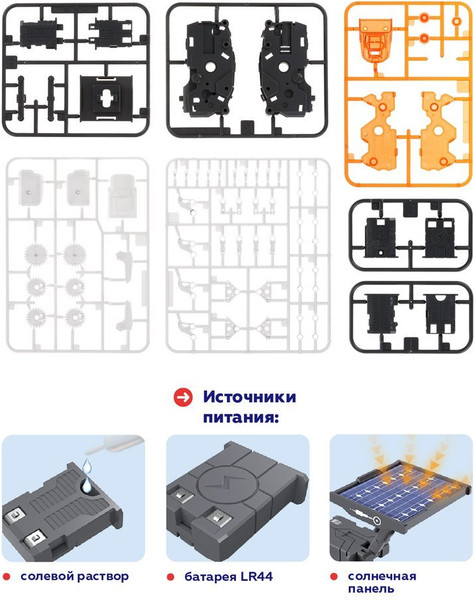 Источники питания:

солевой раствор

батарея LR44

солнечная панель