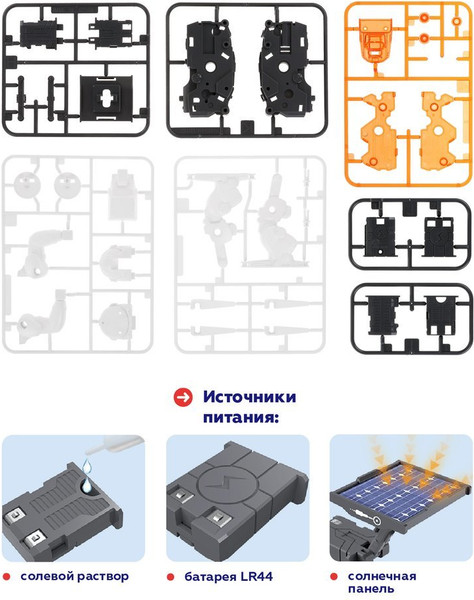 Источники питания:

солевой раствор

батарея LR44

солнечная панель