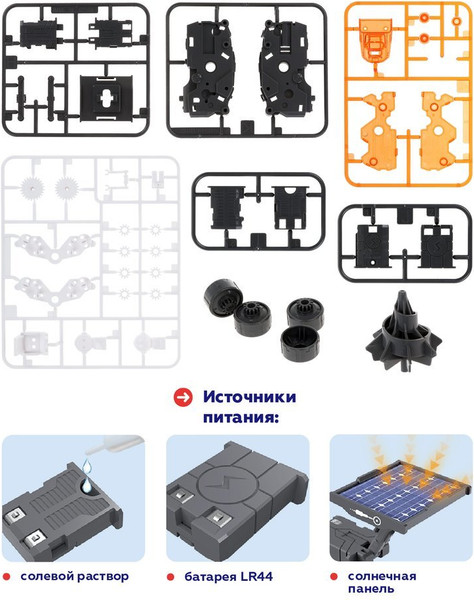 Источники питания:

солевой раствор

батарея LR44

солнечная панель