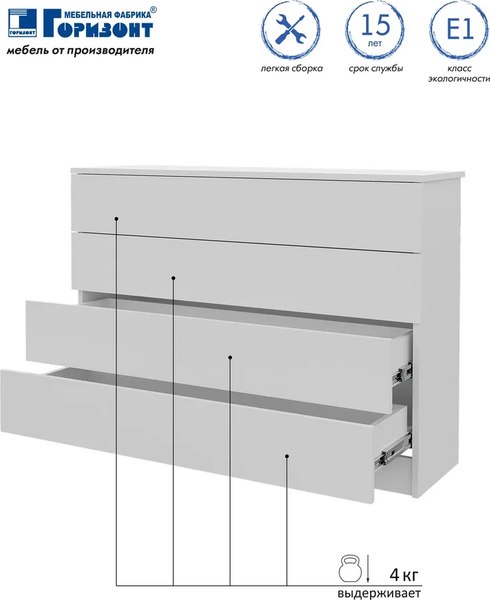 ГОРИЗОНТ МЕБЕЛЬНАЯ ФАБРИКА® Горизонт
мебель от производителя

легкая сборка

15 лет
срок службы

E1
класс экологичности

4 кг
выдерживает