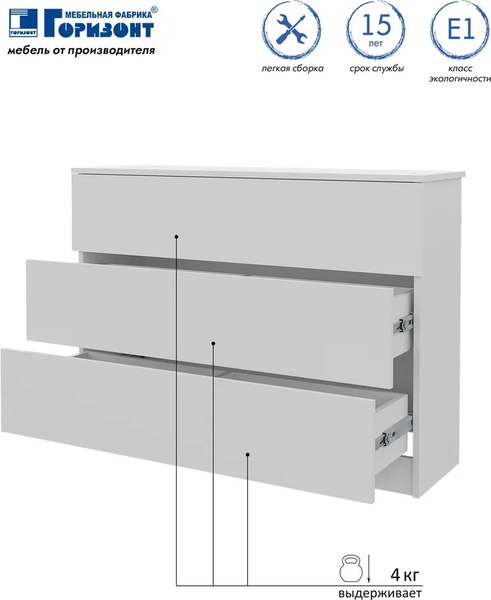 ГОРИЗОНТ
МЕБЕЛЬНАЯ ФАБРИКА®
Горизонт
мебель от производителя

легкая сборка

15
лет
срок службы

E1
класс экологичности

4 кг
выдерживает