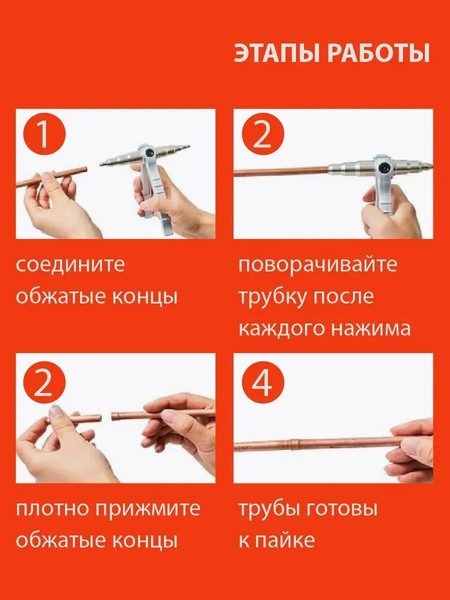 ЭТАПЫ РАБОТЫ

1

соедините обжатые концы

2

поворачивайте трубку после каждого нажима

2

плотно прижмите обжатые концы

4

трубы готовы к пайке