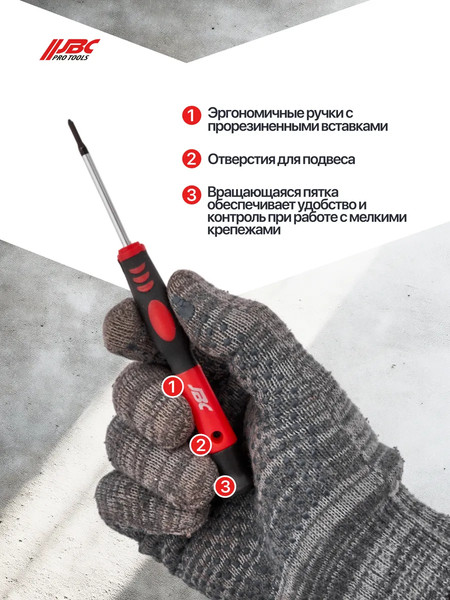 JBC PRO TOOLS

1 Эргономичные ручки с прорезиненными вставками

2 Отверстия для подвеса

3 Вращающаяся пятка обеспечивает удобство и контроль при работе с мелкими крепежами

1 JBC

2

3