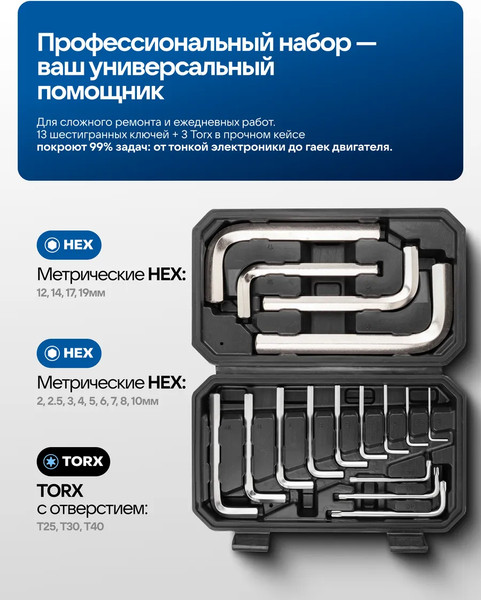 Профессиональный набор — ваш универсальный помощник

Для сложного ремонта и ежедневных работ.
13 шестигранных ключей + 3 Torx в прочном кейсе
покроют 99% задач: от тонкой электроники до гаек двигателя.

HEX

Метрические HEX:
12, 14, 17, 19мм

HEX

Метрические HEX:
2, 2.5, 3, 4, 5, 6, 7, 8, 10мм

TORX

TORX
с отверстием:
T25, T30, T40