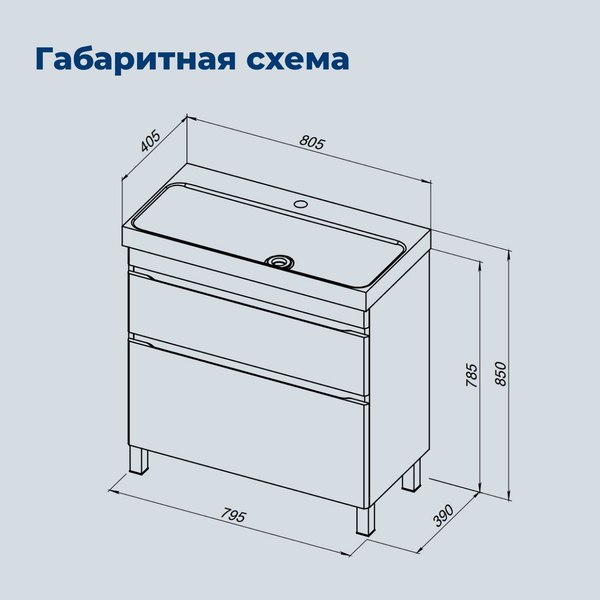 Габаритная схема

405
805
785
850
795
390