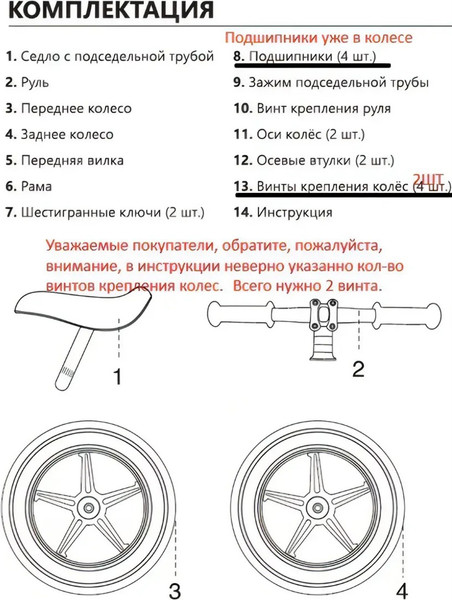 КОМПЛЕКТАЦИЯ

1. Седло с подседельной трубой
2. Руль
3. Переднее колесо
4. Заднее колесо
5. Передняя вилка
6. Рама
7. Шестигранные ключи (2 шт.)

Подшипники уже в колесе
8. Подшипники (4 шт.)
9. Зажим подседельной трубы
10. Винт крепления руля
11. Оси колёс (2 шт.)
12. Осевые втулки (2 шт.)
2ШТ
13. Винты крепления колёс (4 шт.)
14. Инструкция

Уважаемые покупатели, обратите, пожалуйста, внимание, в инструкции неверно указанно кол-во винтов крепления колес. Всего нужно 2 винта.

1

2

3

4