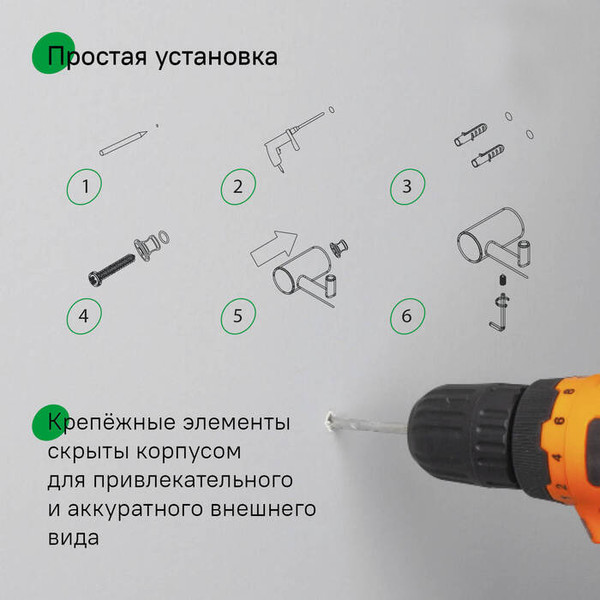 Простая установка

1

2

3

4

5

6

Крепёжные элементы скрыты корпусом для привлекательного и аккуратного внешнего вида

6

4

2