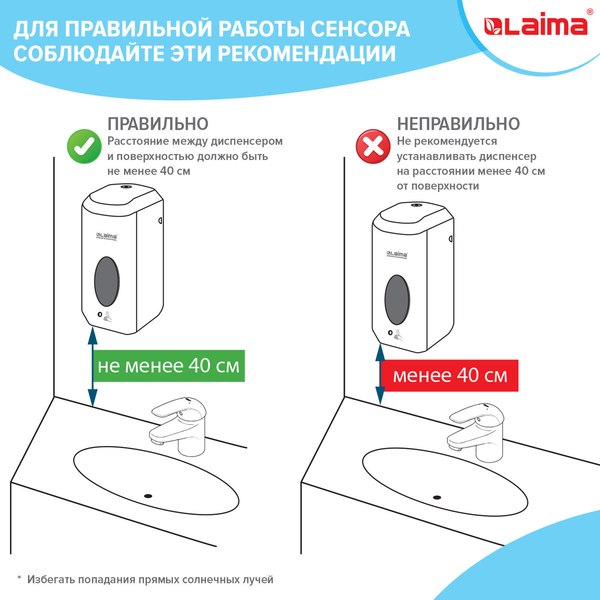 ДЛЯ ПРАВИЛЬНОЙ РАБОТЫ СЕНСОРА СОБЛЮДАЙТЕ ЭТИ РЕКОМЕНДАЦИИ

Laima®

ПРАВИЛЬНО
Расстояние между диспенсером и поверхностью должно быть не менее 40 см

Laima

не менее 40 см

НЕПРАВИЛЬНО
Не рекомендуется устанавливать диспенсер на расстоянии менее 40 см от поверхности

Laima

менее 40 см

* Избегать попадания прямых солнечных лучей