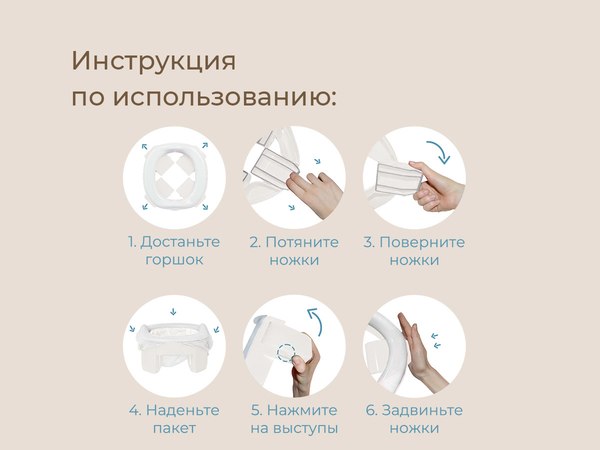 Инструкция
по использованию:

1. Достаньте горшок

2. Потяните ножки

3. Поверните ножки

4. Наденьте пакет

5. Нажмите на выступы

6. Задвиньте ножки