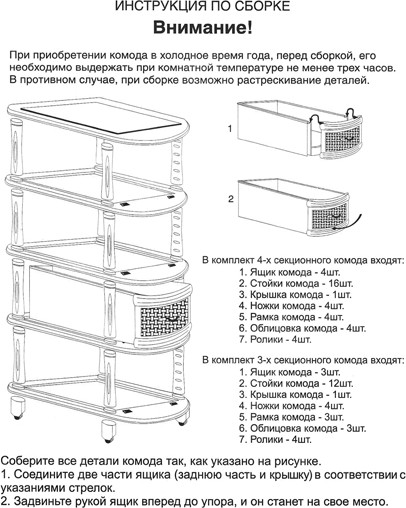 ИНСТРУКЦИЯ ПО СБОРКЕ

Внимание!

При приобретении комода в холодное время года, перед сборкой, его необходимо выдержать при комнатной температуре не менее трех часов. В противном случае, при сборке возможно растрескивание деталей.

1

2

В комплект 4-х секционного комода входят:
1. Ящик комода - 4шт.
2. Стойки комода - 16шт.
3. Крышка комода - 1шт.
4. Ножки комода - 4шт.
5. Рамка комода - 4шт.
6. Облицовка комода - 4шт.
7. Ролики - 4шт.

В комплект 3-х секционного комода входят:
1. Ящик комода - 3шт.
2. Стойки комода - 12шт.
3. Крышка комода - 1шт.
4. Ножки комода - 4шт.
5. Рамка комода - 3шт.
6. Облицовка комода - 3шт.
7. Ролики - 4шт.

Соберите все детали комода так, как указано на рисунке.
1. Соедините две части ящика (заднюю часть и крышку) в соответствии с указаниями стрелок.
2. Задвиньте рукой ящик вперед до упора, и он станет на свое место.